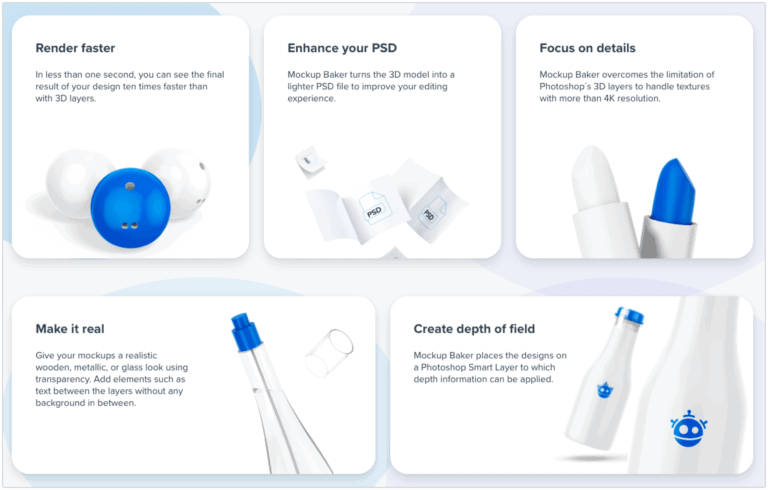 Render faster

In less than one second, you can see the final result of your design ten times faster than with 3D layers.

Enhance your PSD

Mockup Baker turns the 3D model into a lighter PSD file to improve your editing experience.

PSD

PSD

Focus on details

Mockup Baker overcomes the limitation of Photoshop's 3D layers to handle textures with more than 4K resolution.

Make it real

Give your mockups a realistic wooden, metallic, or glass look using transparency. Add elements such as text between the layers without any background in between.

Create depth of field

Mockup Baker places the designs on a Photoshop Smart Layer to which depth information can be applied.